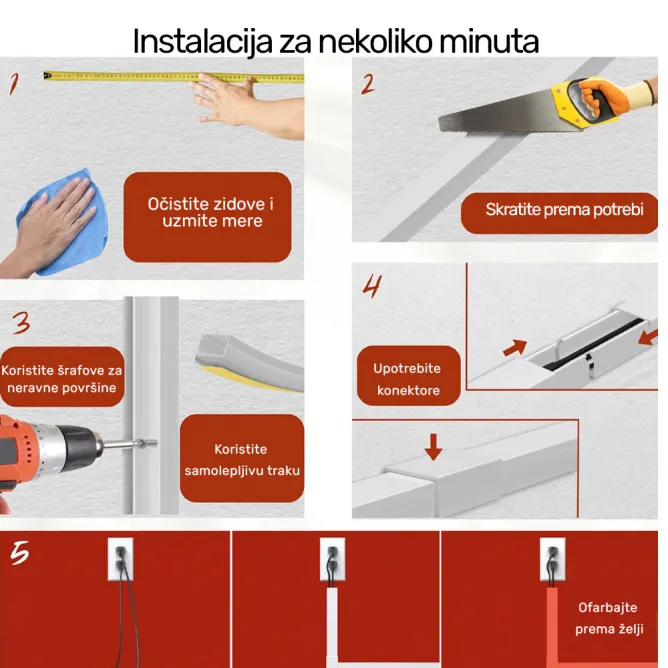 Instalacija za nekoliko minuta

1

Očistite zidove i uzmite mere

2

Skratite prema potrebi

3

Koristite šrafove za neravne površine

Koristite samolepljivu traku

4

Upotrebite konektore

5

Ofarbajte prema želji